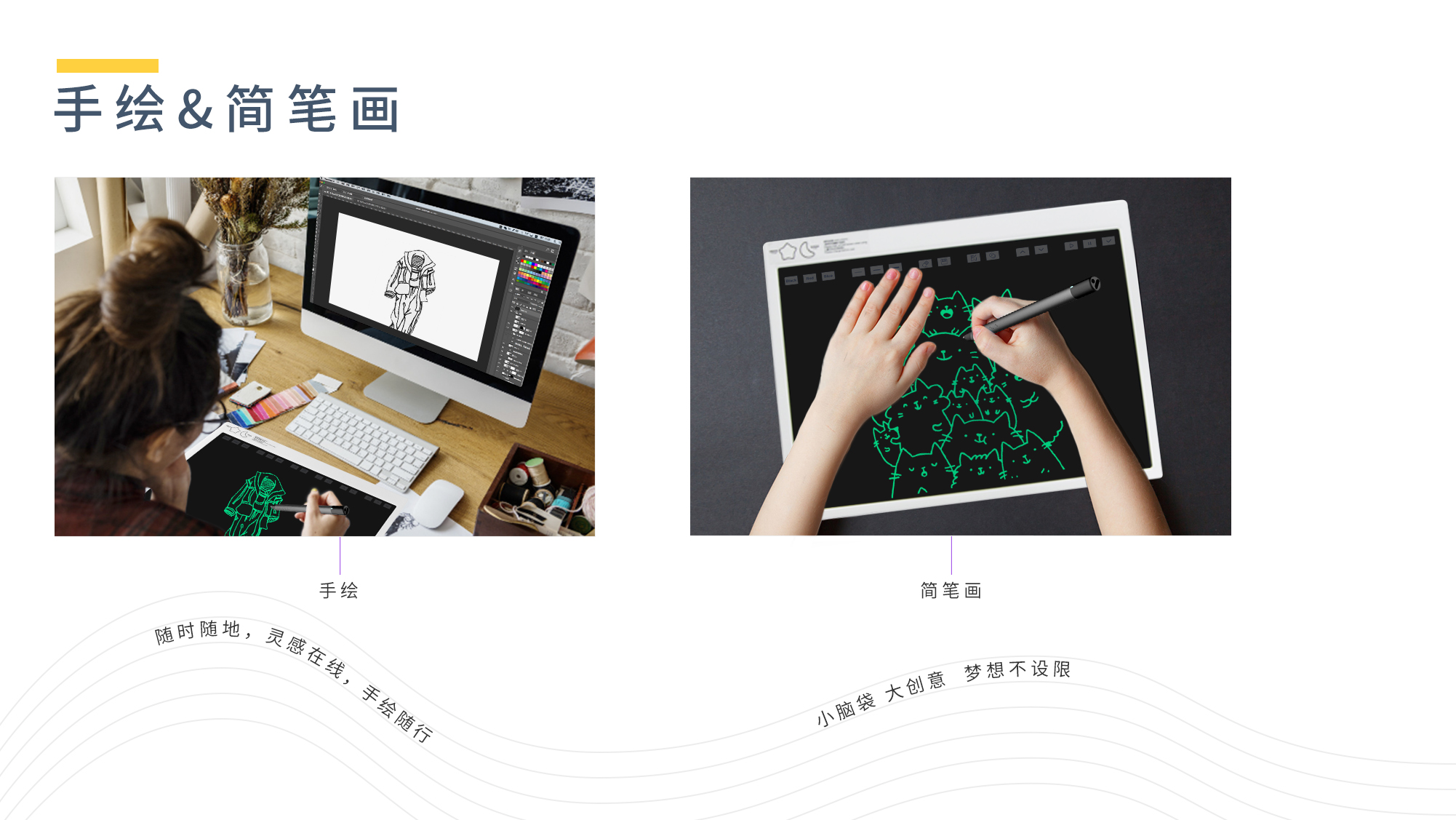 手绘&简笔画

手绘

简笔画

随时随地，灵感在线，手绘随行

小脑袋 大创意 梦想不设限